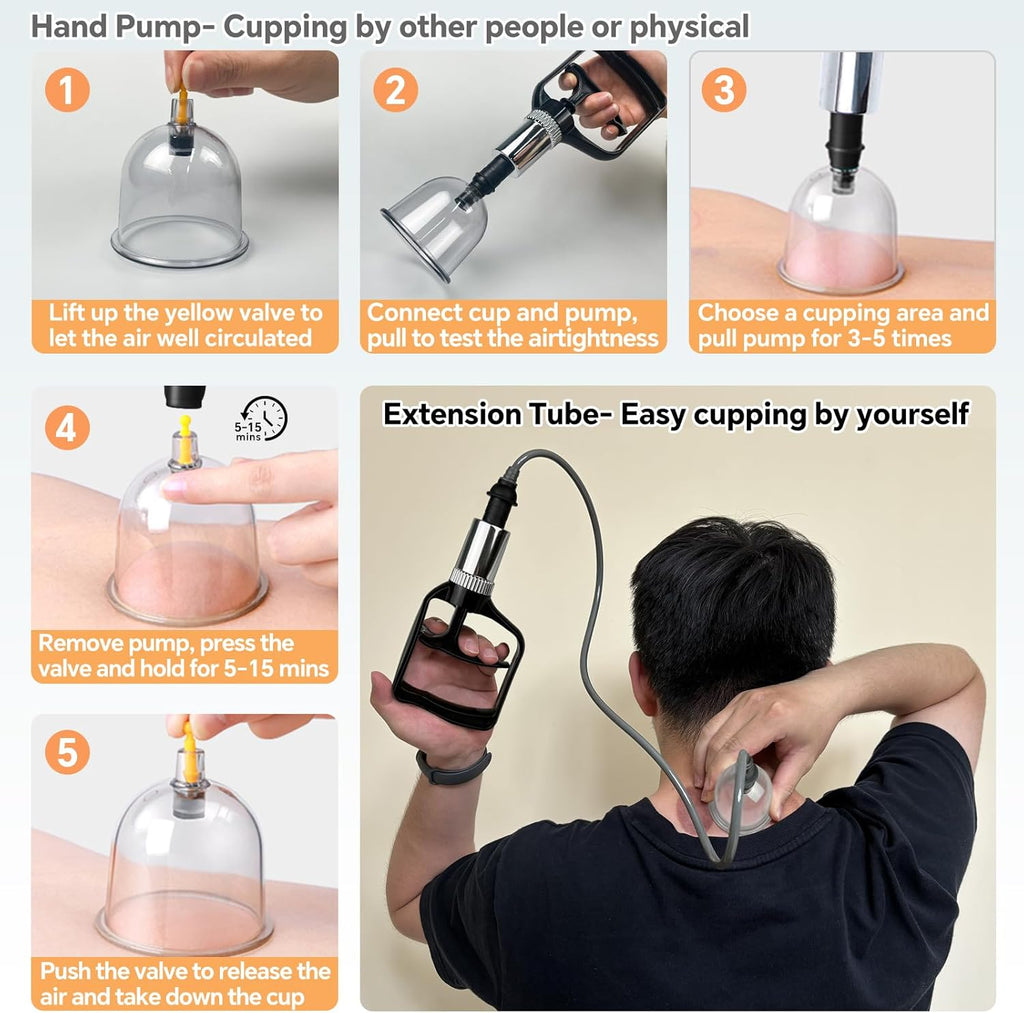 Hand Pump- Cupping by other people or physical

1
Lift up the yellow valve to let the air well circulated

2
Connect cup and pump, pull to test the airtightness

3
Choose a cupping area and pull pump for 3-5 times

4
5-15 mins
Remove pump, press the valve and hold for 5-15 mins

Extension Tube- Easy cupping by yourself

5
Push the valve to release the air and take down the cup